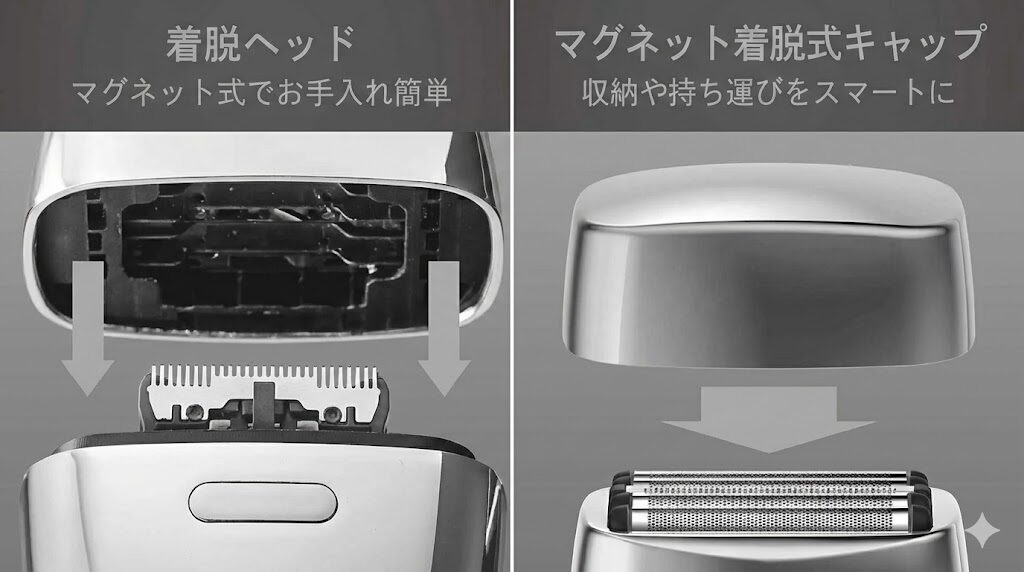 着脱ヘッド
マグネット式でお手入れ簡単

マグネット着脱式キャップ
収納や持ち運びをスマートに