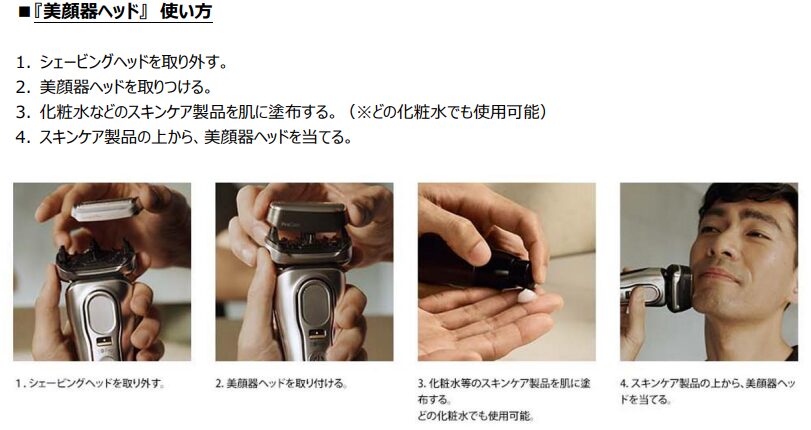 ■『美顔器ヘッド』 使い方

1. シェービングヘッドを取り外す。
2. 美顔器ヘッドを取りつける。
3. 化粧水などのスキンケア製品を肌に塗布する。（※どの化粧水でも使用可能）
4. スキンケア製品の上から、美顔器ヘッドを当てる。

1. シェービングヘッドを取り外す。

2. 美顔器ヘッドを取り付ける。

3. 化粧水等のスキンケア製品を肌に塗布する。
どの化粧水でも使用可能。

4. スキンケア製品の上から、美顔器ヘッドを当てる。