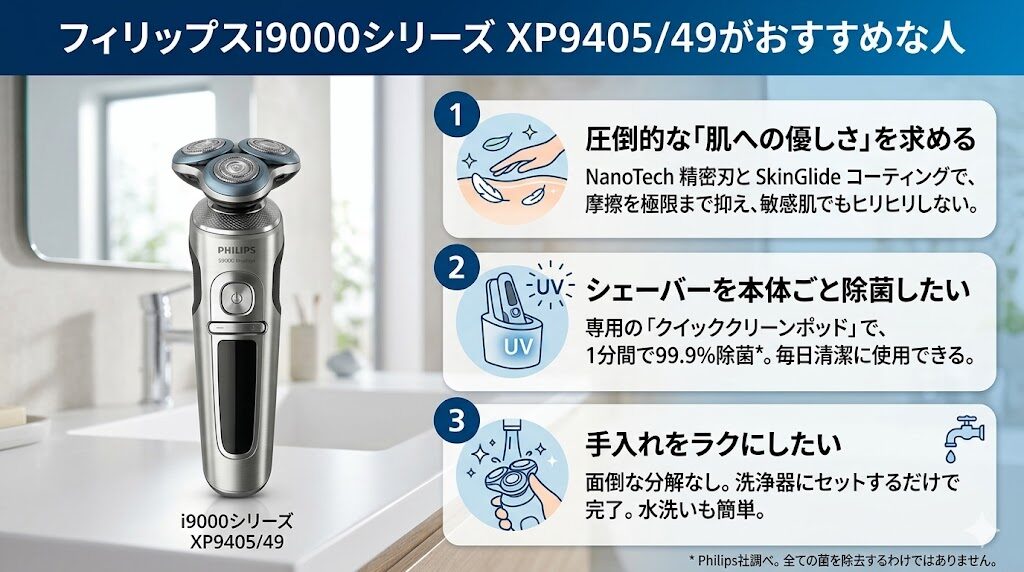 フィリップスi9000シリーズ XP9405/49がおすすめな人

PHILIPS
S9000 Prestige

i9000シリーズ
XP9405/49

1
圧倒的な「肌への優しさ」を求める
NanoTech 精密刃と SkinGlide コーティングで、摩擦を極限まで抑え、敏感肌でもヒリヒリしない。

2
UV
UV
シェーバーを本体ごと除菌したい
専用の「クイッククリーンポッド」で、1分間で99.9%除菌*。毎日清潔に使用できる。

3
手入れをラクにしたい
面倒な分解なし。洗浄器にセットするだけで完了。水洗いも簡単。

* Philips社調べ。全ての菌を除去するわけではありません。