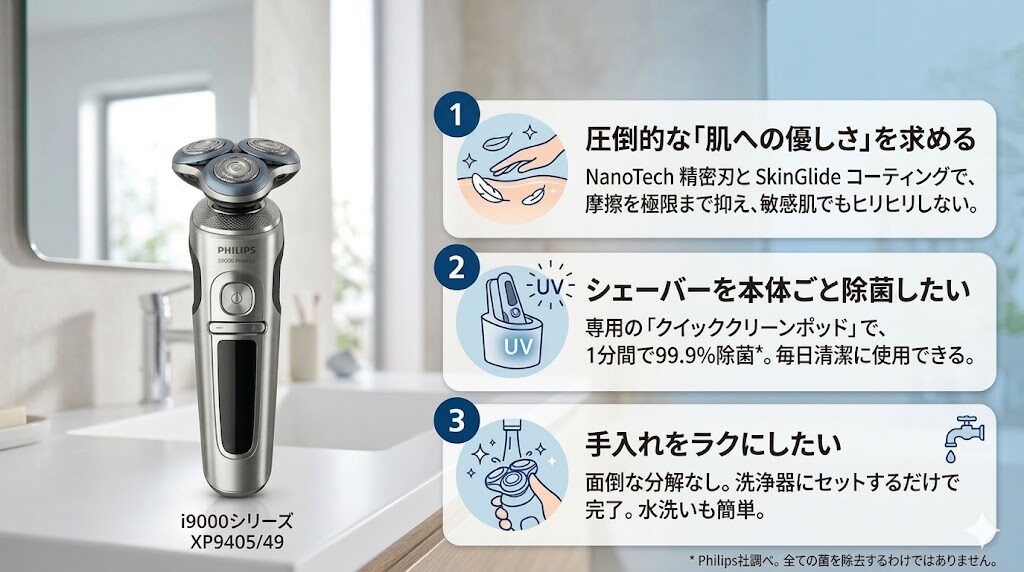 PHILIPS
S9000 Prestige

i9000シリーズ
XP9405/49

1
圧倒的な「肌への優しさ」を求める
NanoTech 精密刃と SkinGlide コーティングで、摩擦を極限まで抑え、敏感肌でもヒリヒリしない。

2
UV
UV
シェーバーを本体ごと除菌したい
専用の「クイッククリーンポッド」で、1分間で99.9%除菌*。毎日清潔に使用できる。

3
手入れをラクにしたい
面倒な分解なし。洗浄器にセットするだけで完了。水洗いも簡単。

* Philips社調べ。全ての菌を除去するわけではありません。