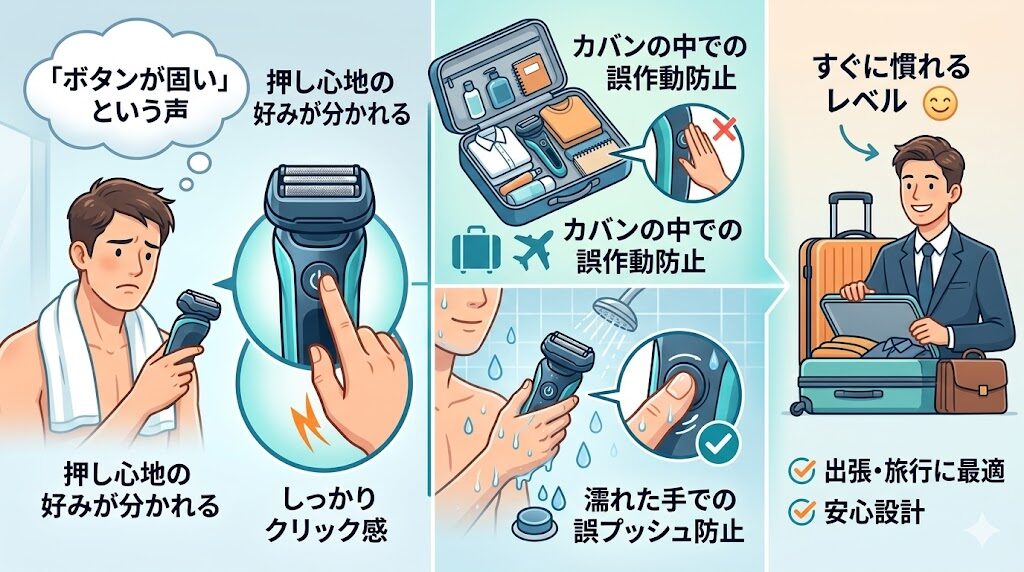 「ボタンが固い」という声

押し心地の好みが分かれる

押し心地の好みが分かれる

しっかりクリック感

カバンの中での誤作動防止

カバンの中での誤作動防止

濡れた手での誤プッシュ防止

すぐに慣れるレベル

出張・旅行に最適

安心設計